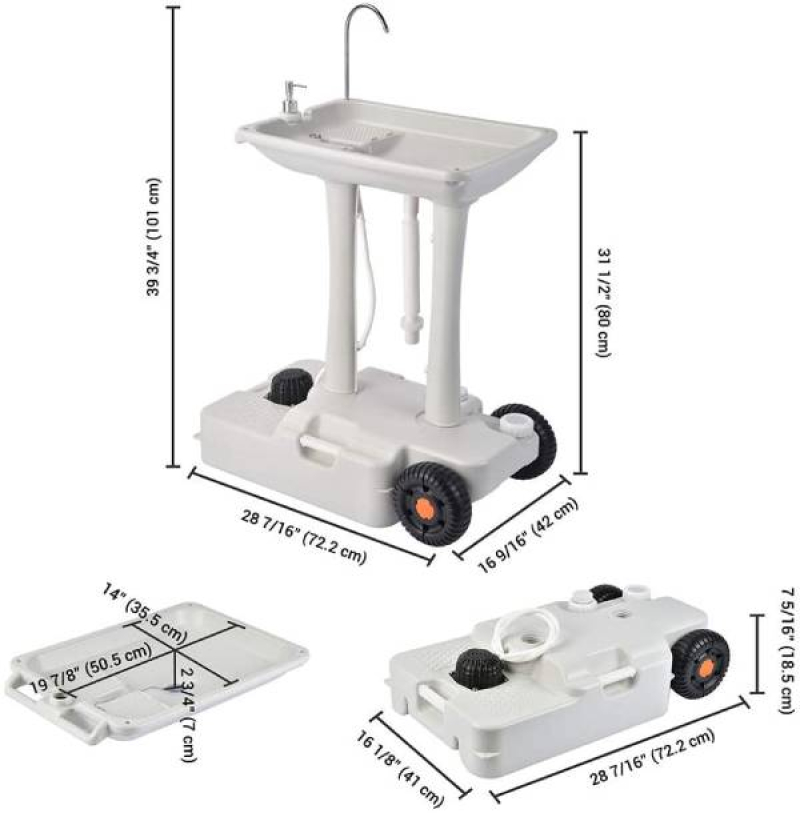 39 3/4" (101 cm)
31 1/2" (80 cm)
28 7/16" (72.2 cm)
16 9/16" (42 cm)
14" (35.5 cm)
19 7/8" (50.5 cm)
2 3/4" (7 cm)
7 5/16" (18.5 cm)
16 1/8" (41 cm)
28 7/16" (72.2 cm)