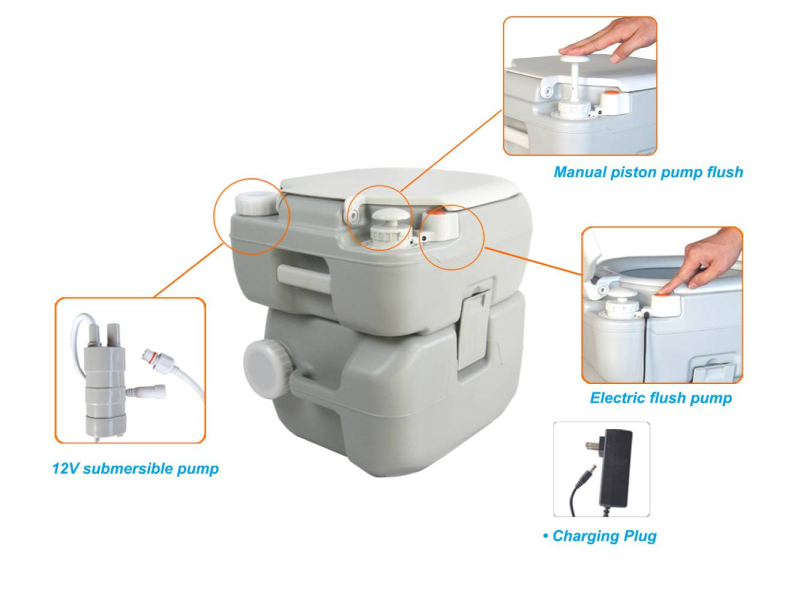 Manual piston pump flush

Electric flush pump

12V submersible pump

• Charging Plug